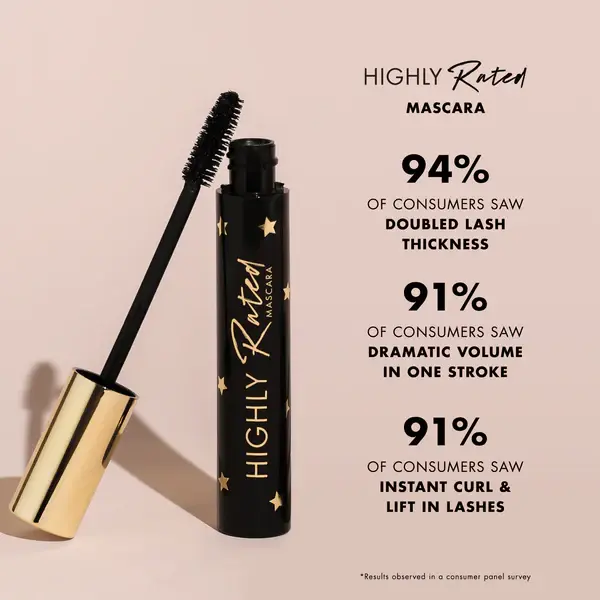 HIGHLY Rated MASCARA

HIGHLY Rated MASCARA

94%
OF CONSUMERS SAW DOUBLED LASH THICKNESS

91%
OF CONSUMERS SAW DRAMATIC VOLUME IN ONE STROKE

91%
OF CONSUMERS SAW INSTANT CURL & LIFT IN LASHES

*Results observed in a consumer panel survey