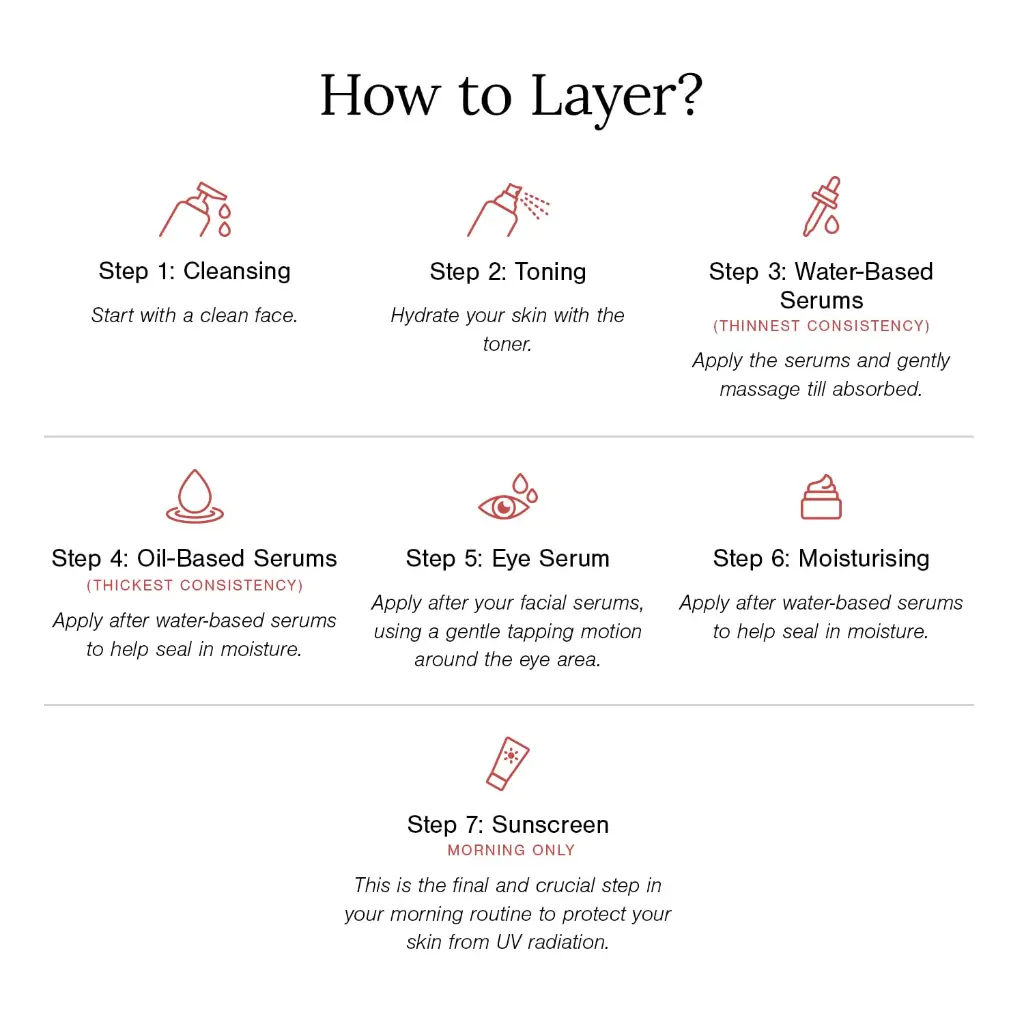 How to Layer?

Step 1: Cleansing

Start with a clean face.

Step 2: Toning

Hydrate your skin with the toner.

Step 3: Water-Based Serums

(THINNEST CONSISTENCY)

Apply the serums and gently massage till absorbed.

Step 4: Oil-Based Serums

(THICKEST CONSISTENCY)

Apply after water-based serums to help seal in moisture.

Step 5: Eye Serum

Apply after your facial serums, using a gentle tapping motion around the eye area.

Step 6: Moisturising

Apply after water-based serums to help seal in moisture.

Step 7: Sunscreen

MORNING ONLY

This is the final and crucial step in your morning routine to protect your skin from UV radiation.