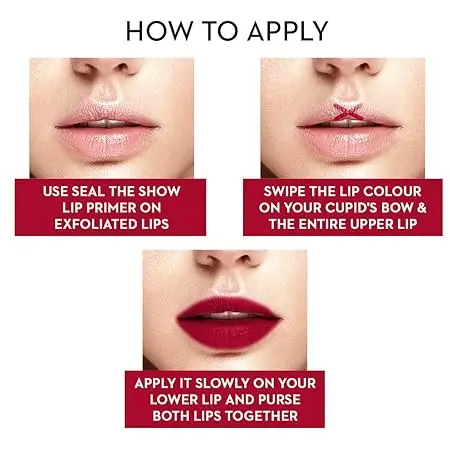 HOW TO APPLY

USE SEAL THE SHOW LIP PRIMER ON EXFOLIATED LIPS

SWIPE THE LIP COLOUR ON YOUR CUPID'S BOW & THE ENTIRE UPPER LIP

APPLY IT SLOWLY ON YOUR LOWER LIP AND PURSE BOTH LIPS TOGETHER