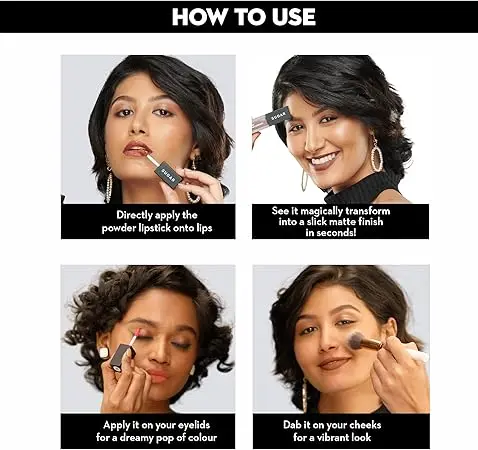 HOW TO USE

SUGAR

Directly apply the powder lipstick onto lips

SUGAR

See it magically transform into a slick matte finish in seconds!

Apply it on your eyelids for a dreamy pop of colour

Dab it on your cheeks for a vibrant look