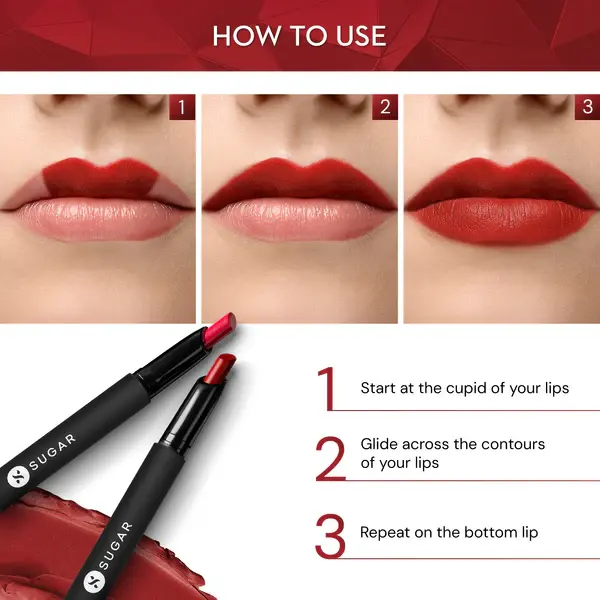 HOW TO USE

1

2

3

SUGAR

SUGAR

1 Start at the cupid of your lips

2 Glide across the contours of your lips

3 Repeat on the bottom lip